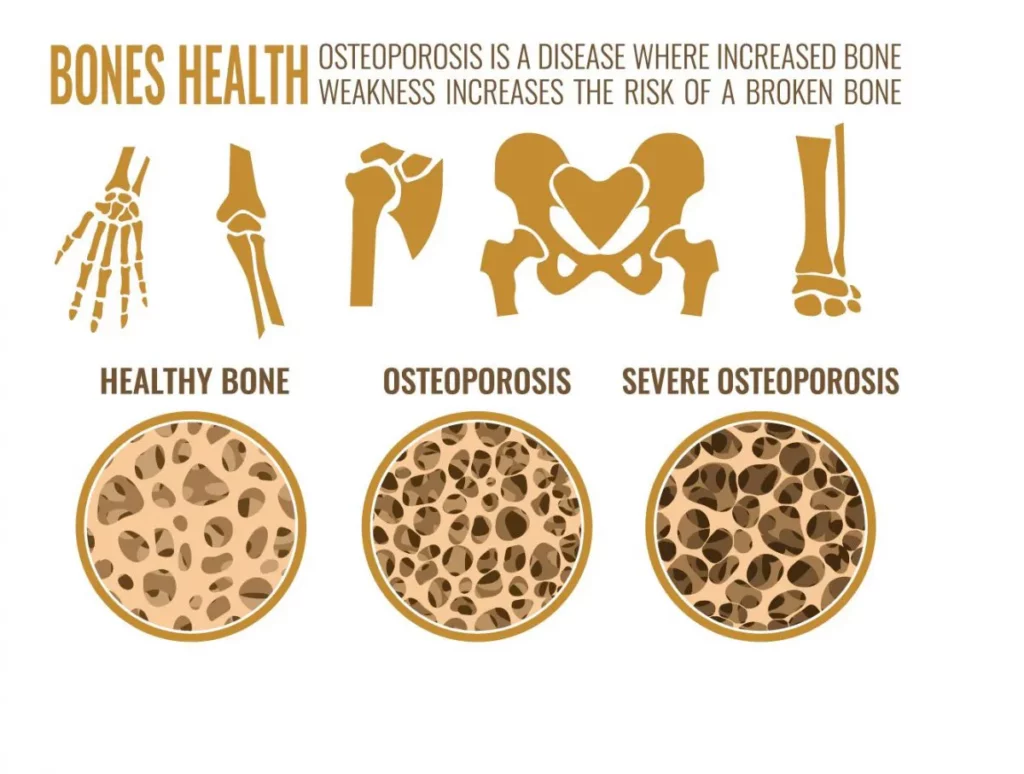 BONES HEALTH OSTEOPOROSIS IS A DISEASE WHERE INCREASED BONE WEAKNESS INCREASES THE RISK OF A BROKEN BONE

HEALTHY BONE

OSTEOPOROSIS

SEVERE OSTEOPOROSIS